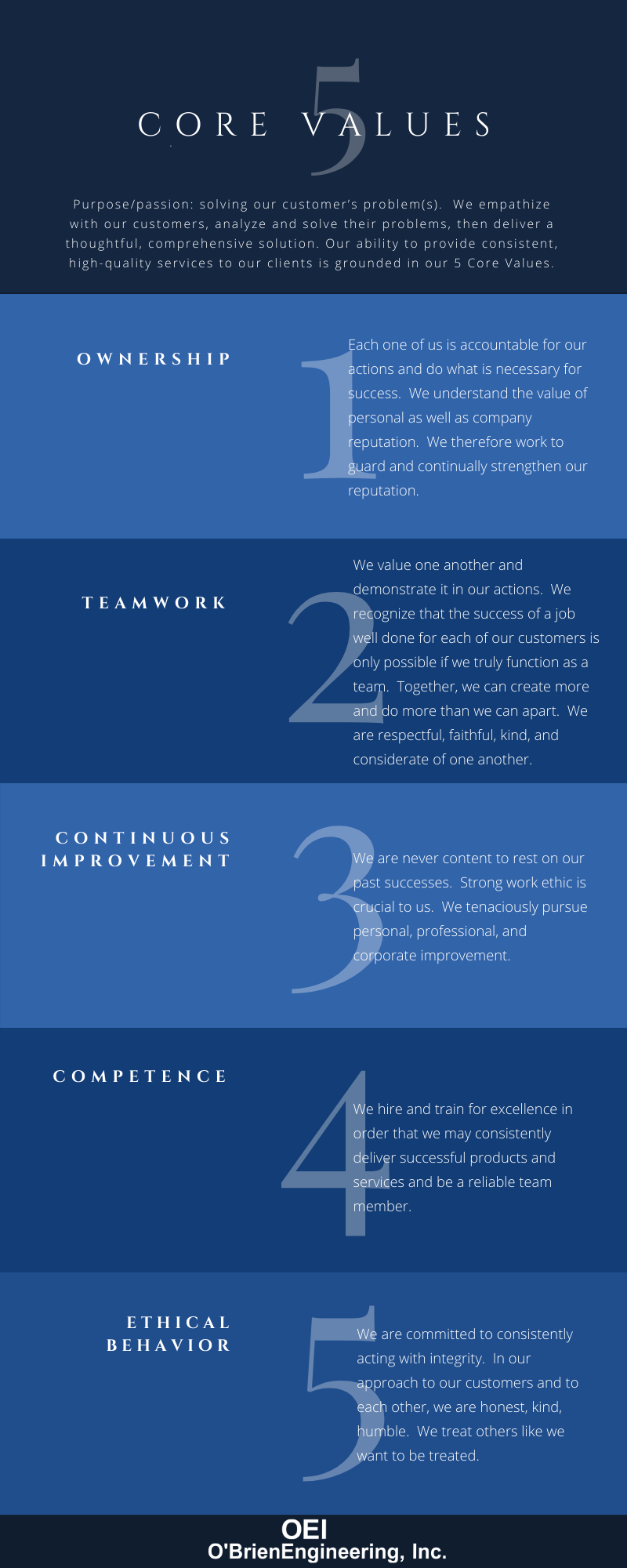 5
CORE VALUES

Purpose/passion: solving our customer's problem(s). We empathize with our customers, analyze and solve their problems, then deliver a thoughtful, comprehensive solution. Our ability to provide consistent, high-quality services to our clients is grounded in our 5 Core Values.

OWNERSHIP

1

Each one of us is accountable for our actions and do what is necessary for success. We understand the value of personal as well as company reputation. We therefore work to guard and continually strengthen our reputation.

TEAMWORK

2

We value one another and demonstrate it in our actions. We recognize that the success of a job well done for each of our customers is only possible if we truly function as a team. Together, we can create more and do more than we can apart. We are respectful, faithful, kind, and considerate of one another.

CONTINUOUS IMPROVEMENT

3

We are never content to rest on our past successes. Strong work ethic is crucial to us. We tenaciously pursue personal, professional, and corporate improvement.

COMPETENCE

4

We hire and train for excellence in order that we may consistently deliver successful products and services and be a reliable team member.

ETHICAL BEHAVIOR

5

We are committed to consistently acting with integrity. In our approach to our customers and to each other, we are honest, kind, humble. We treat others like we want to be treated.

OEI
O'BrienEngineering, Inc.