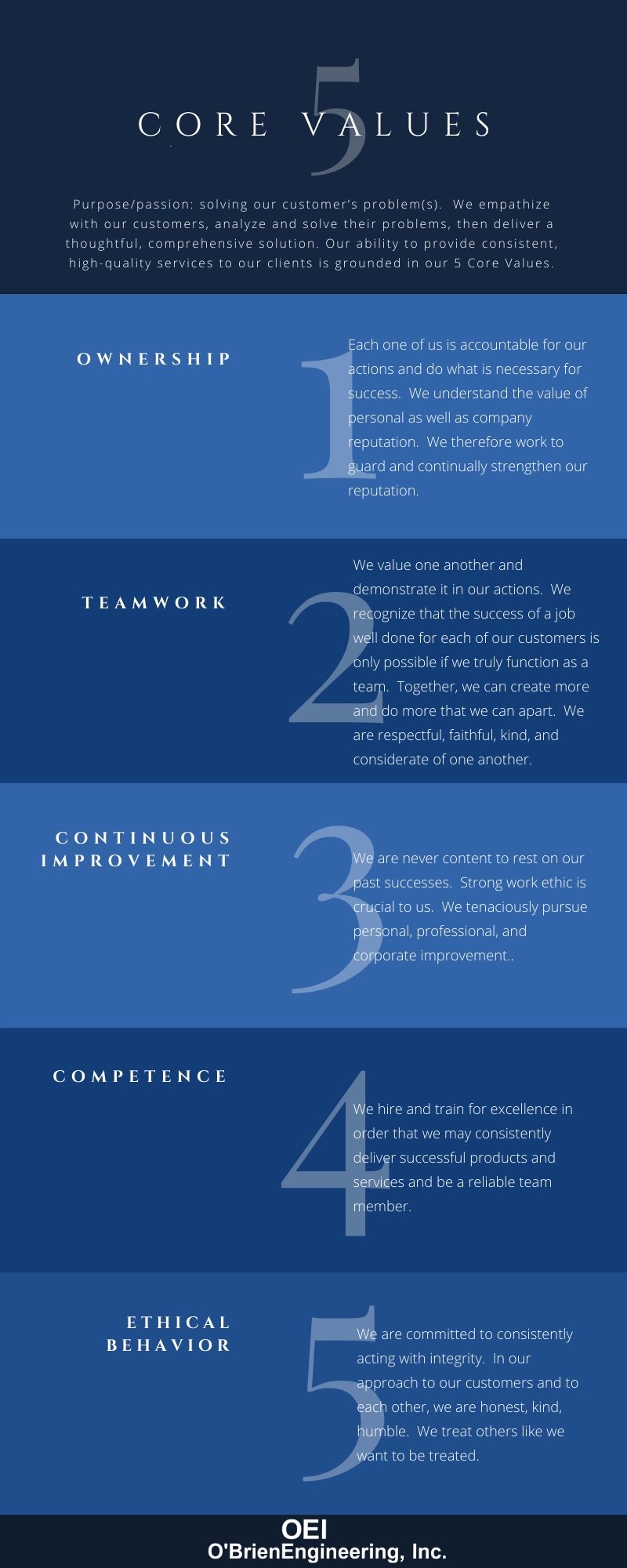 5
CORE VALUES

Purpose/passion: solving our customer's problem(s). We empathize with our customers, analyze and solve their problems, then deliver a thoughtful, comprehensive solution. Our ability to provide consistent, high-quality services to our clients is grounded in our 5 Core Values.

OWNERSHIP

1

Each one of us is accountable for our actions and do what is necessary for success. We understand the value of personal as well as company reputation. We therefore work to guard and continually strengthen our reputation.

TEAMWORK

2

We value one another and demonstrate it in our actions. We recognize that the success of a job well done for each of our customers is only possible if we truly function as a team. Together, we can create more and do more that we can apart. We are respectful, faithful, kind, and considerate of one another.

CONTINUOUS IMPROVEMENT

3

We are never content to rest on our past successes. Strong work ethic is crucial to us. We tenaciously pursue personal, professional, and corporate improvement..

COMPETENCE

4

We hire and train for excellence in order that we may consistently deliver successful products and services and be a reliable team member.

ETHICAL BEHAVIOR

5

We are committed to consistently acting with integrity. In our approach to our customers and to each other, we are honest, kind, humble. We treat others like we want to be treated.

OEI
O'BrienEngineering, Inc.